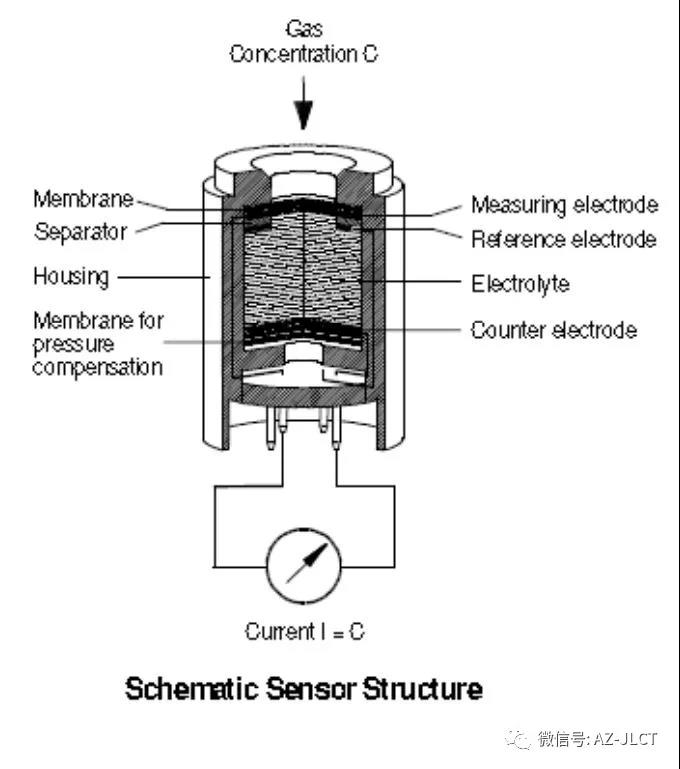 Gas
Concentration C

Membrane
Separator
Housing
Membrane for pressure compensation

Measuring electrode
Reference electrode
Electrolyte
Counter electrode

Current I = C

Schematic Sensor Structure

微信号: AZ-JLCT